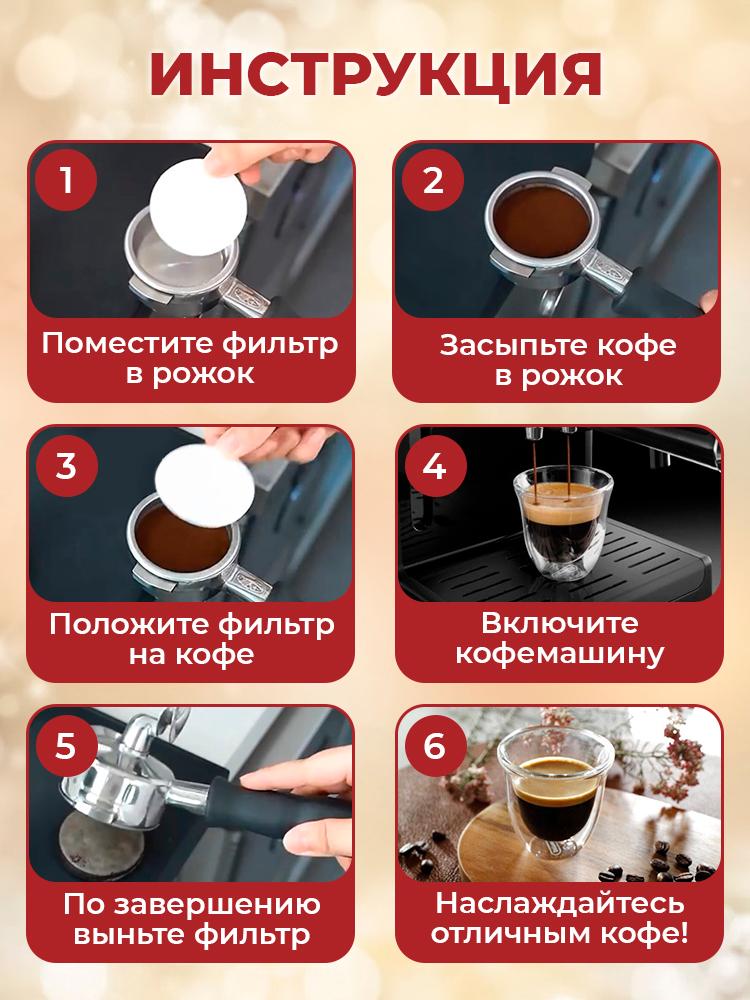 ИНСТРУКЦИЯ

1

Поместите фильтр в рожок

2

Засыпьте кофе в рожок

3

Положите фильтр на кофе

4

Включите кофемашину

5

По завершению выньте фильтр

6

Наслаждайтесь отличным кофе!