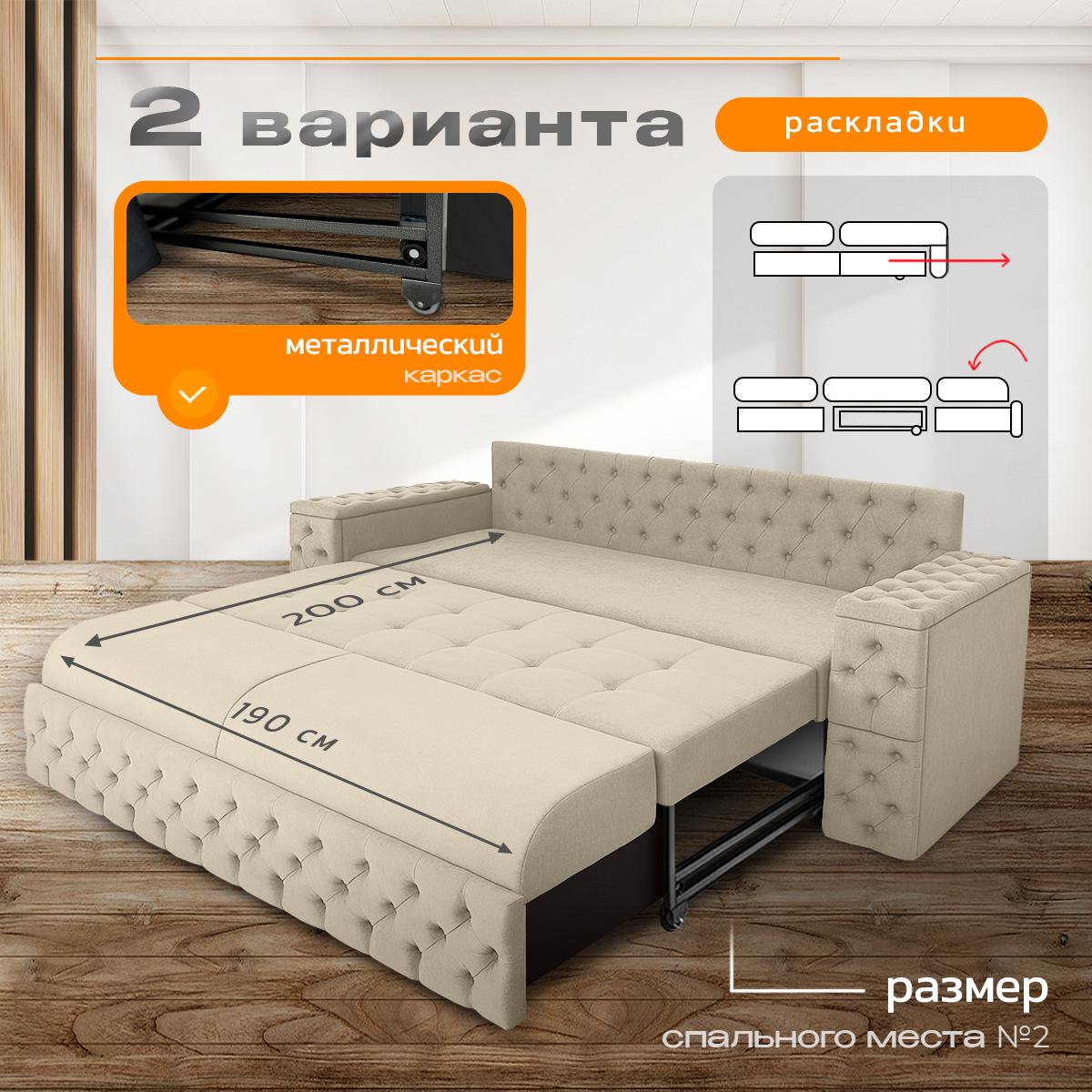 2 варианта

раскладки

металлический

каркас

200 см

190 см

размер

спального места №2