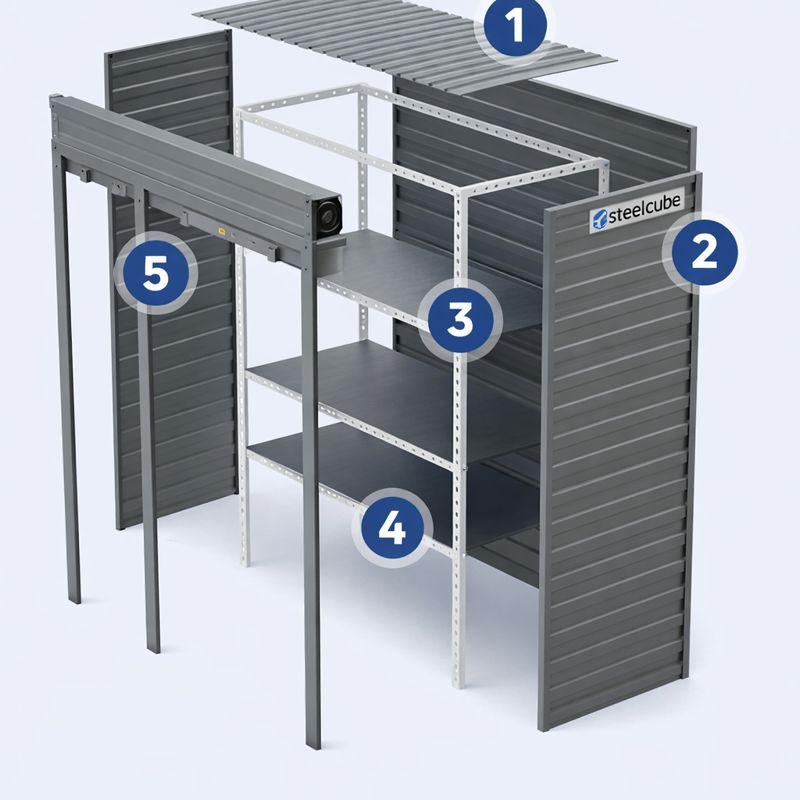 1

steelcube

2

5

3

4