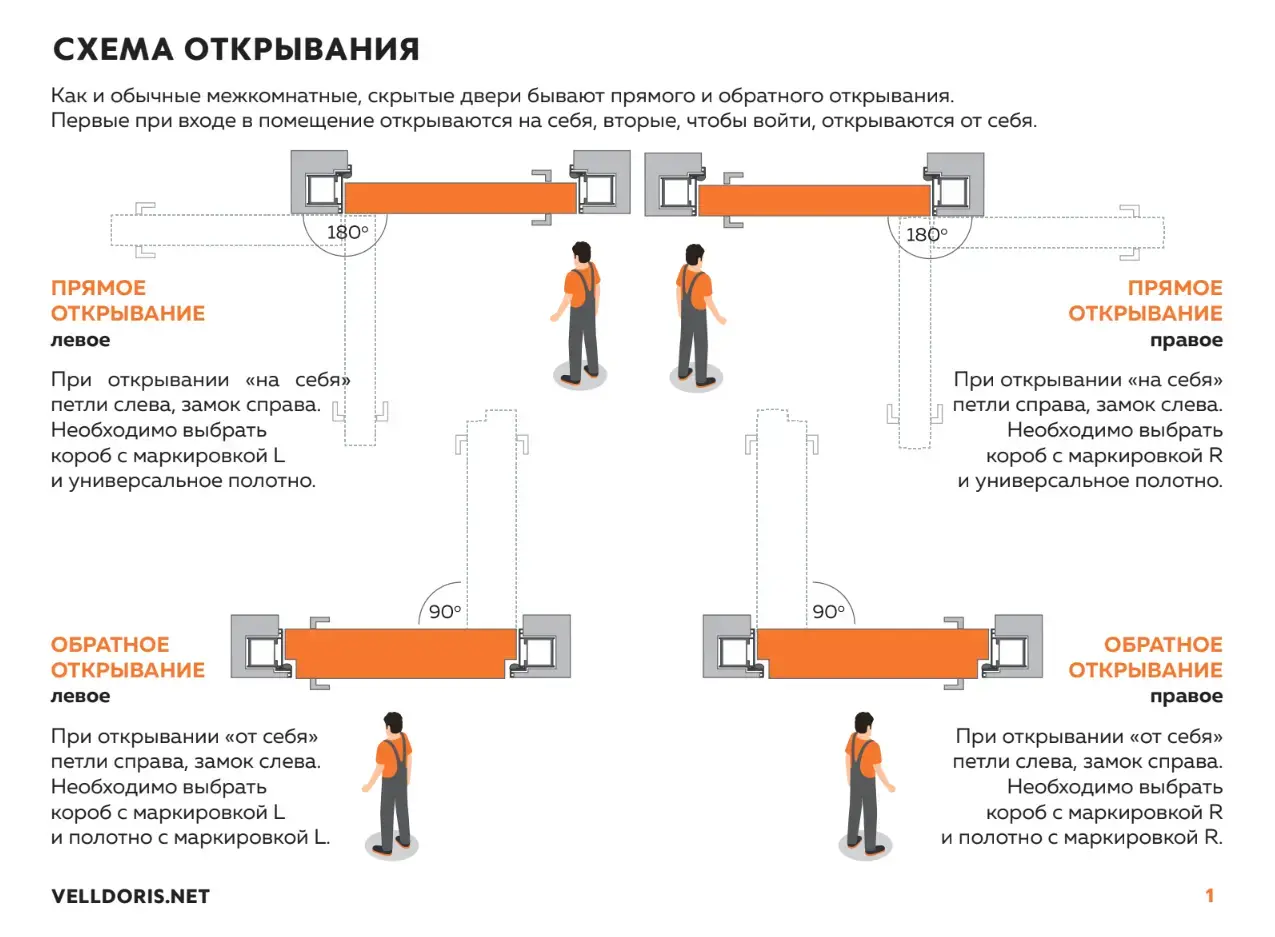 СХЕМА ОТКРЫВАНИЯ

Как и обычные межкомнатные, скрытые двери бывают прямого и обратного открывания. Первые при входе в помещение открываются на себя, вторые, чтобы войти, открываются от себя.

180°

180°

ПРЯМОЕ ОТКРЫВАНИЕ
левое

При открывании «на себя» петли слева, замок справа. Необходимо выбрать короб с маркировкой L и универсальное полотно.

ПРЯМОЕ ОТКРЫВАНИЕ
правое

При открывании «на себя» петли справа, замок слева. Необходимо выбрать короб с маркировкой R и универсальное полотно.

90°

90°

ОБРАТНОЕ ОТКРЫВАНИЕ
левое

При открывании «от себя» петли справа, замок слева. Необходимо выбрать короб с маркировкой L и полотно с маркировкой L.

ОБРАТНОЕ ОТКРЫВАНИЕ
правое

При открывании «от себя» петли слева, замок справа. Необходимо выбрать короб с маркировкой R и полотно с маркировкой R.

VELLDORIS.NET

1