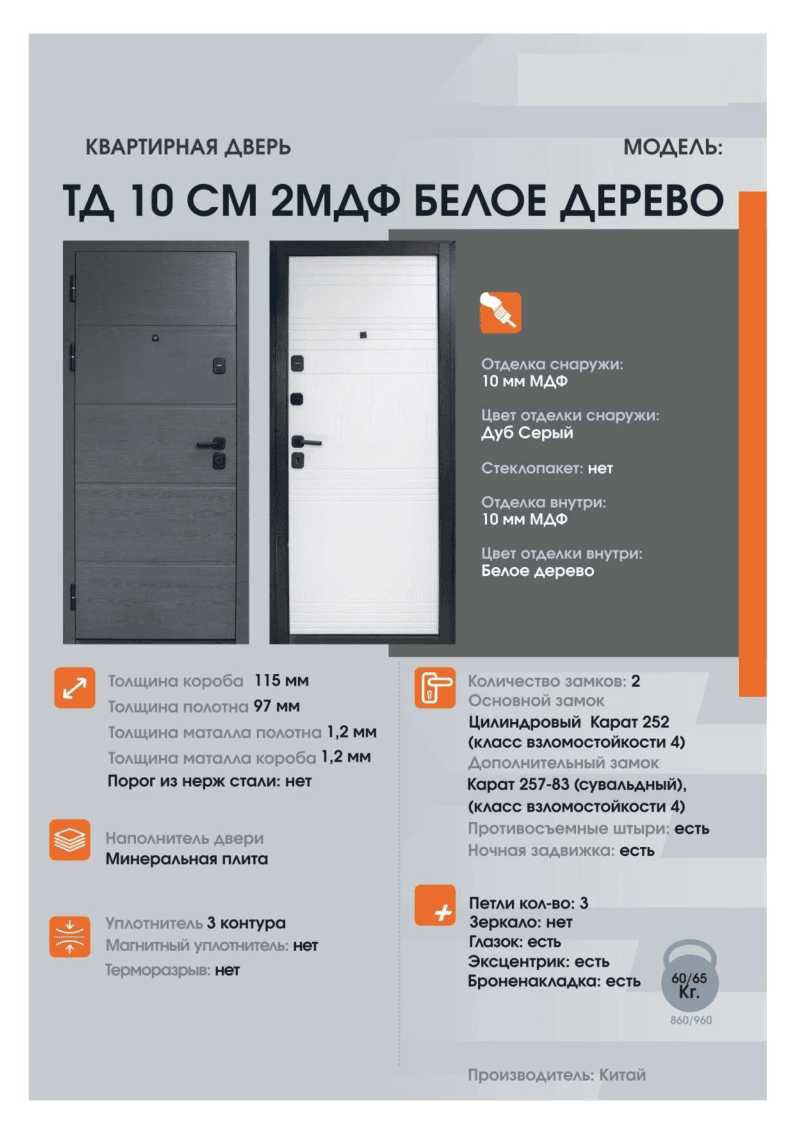 КВАРТИРНАЯ ДВЕРЬ

МОДЕЛЬ:

ТД 10 СМ 2МДФ БЕЛОЕ ДЕРЕВО

Отделка снаружи:
10 мм МДФ

Цвет отделки снаружи:
Дуб Серый

Стеклопакет: нет

Отделка внутри:
10 мм МДФ

Цвет отделки внутри:
Белое дерево

Толщина короба 115 мм
Толщина полотна 97 мм
Толщина маталла полотна 1,2 мм
Толщина маталла короба 1,2 мм
Порог из нерж стали: нет

Наполнитель двери
Минеральная плита

Уплотнитель 3 контура
Магнитный уплотнитель: нет
Терморазрыв: нет

Количество замков: 2
Основной замок
Цилиндровый Карат 252
(класс взломостойкости 4)
Дополнительный замок
Карат 257-83 (сувальдный),
(класс взломостойкости 4)
Противосъемные штыри: есть
Ночная задвижка: есть

Петли кол-во: 3
Зеркало: нет
Глазок: есть
Эксцентрик: есть
Броненакладка: есть

60/65
Кг.
860/960

Производитель: Китай