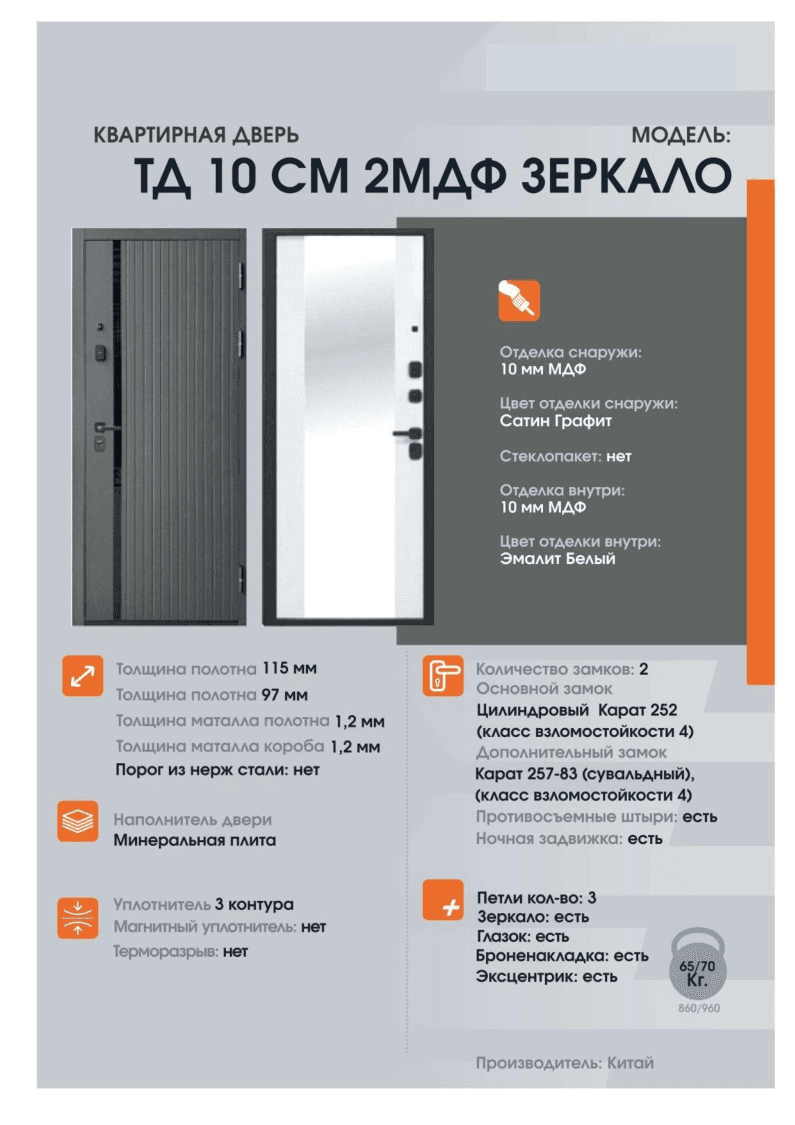 КВАРТИРНАЯ ДВЕРЬ

МОДЕЛЬ:

ТД 10 СМ 2МДФ ЗЕРКАЛО

Отделка снаружи:
10 мм МДФ

Цвет отделки снаружи:
Сатин Графит

Стеклопакет: нет

Отделка внутри:
10 мм МДФ

Цвет отделки внутри:
Эмалит Белый

Толщина полотна 115 мм
Толщина полотна 97 мм
Толщина маталла полотна 1,2 мм
Толщина маталла короба 1,2 мм
Порог из нерж стали: нет

Наполнитель двери
Минеральная плита

Уплотнитель 3 контура
Магнитный уплотнитель: нет
Терморазрыв: нет

Количество замков: 2
Основной замок
Цилиндровый Карат 252
(класс взломостойкости 4)
Дополнительный замок
Карат 257-83 (сувальдный),
(класс взломостойкости 4)
Противосъемные штыри: есть
Ночная задвижка: есть

Петли кол-во: 3
Зеркало: есть
Глазок: есть
Броненакладка: есть
Эксцентрик: есть

65/70
Кг.
860/960

Производитель: Китай