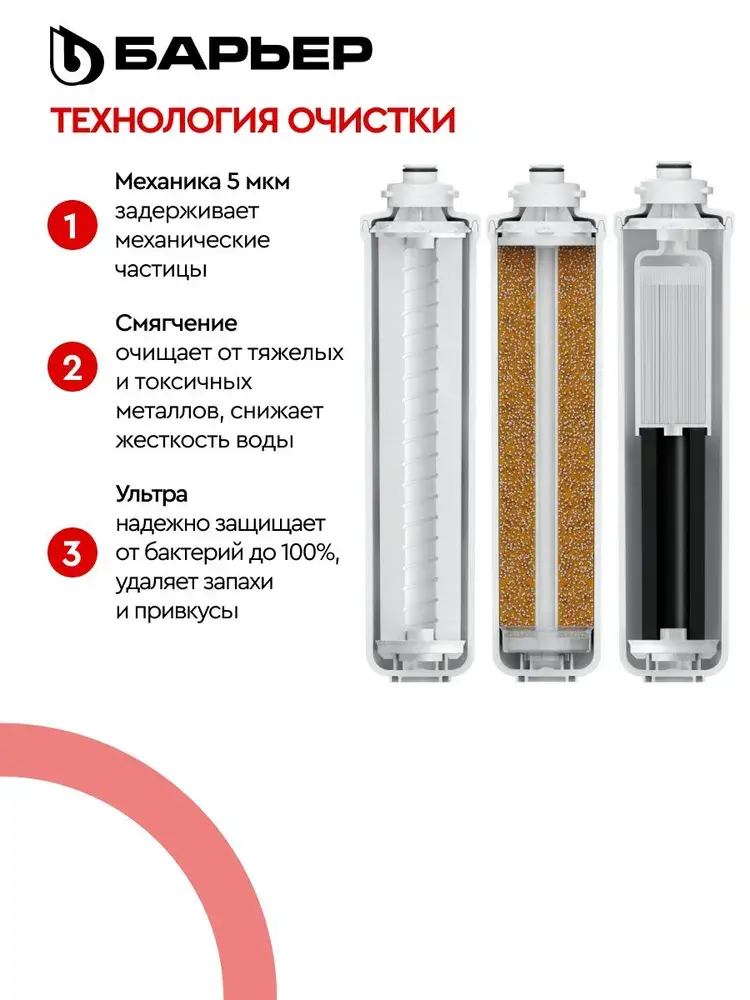 БАРЬЕР

ТЕХНОЛОГИЯ ОЧИСТКИ

1
Механика 5 мкм
задерживает механические частицы

2
Смягчение
очищает от тяжелых и токсичных металлов, снижает жесткость воды

3
Ультра
надежно защищает от бактерий до 100%, удаляет запахи и привкусы